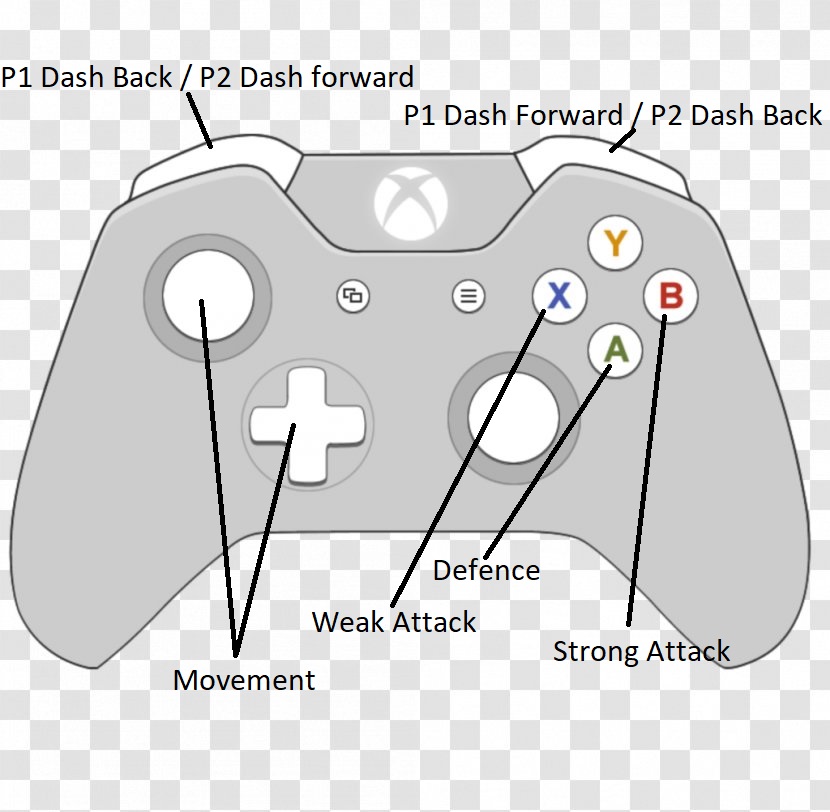 P1 Dash Back / P2 Dash forward

P1 Dash Forward / P2 Dash Back

Y

X

B

A

Defence

Weak Attack

Strong Attack

Movement