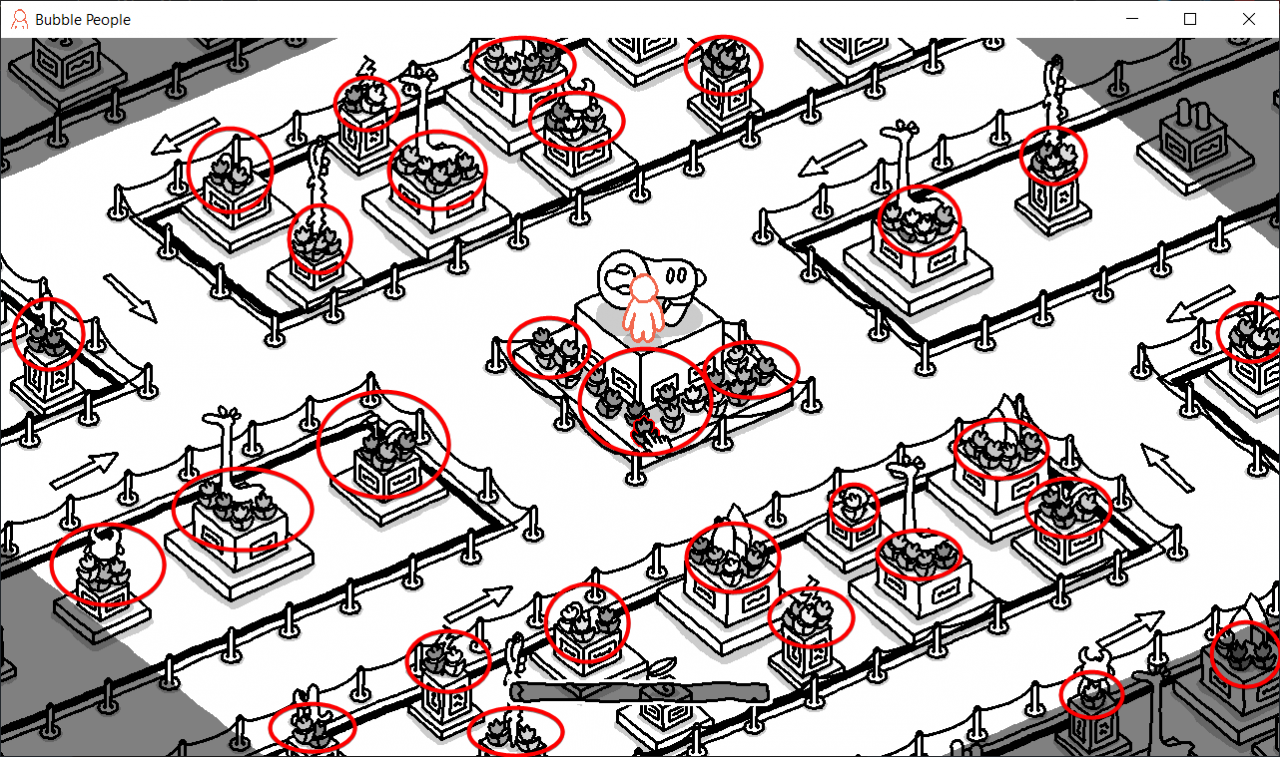 Bubble People