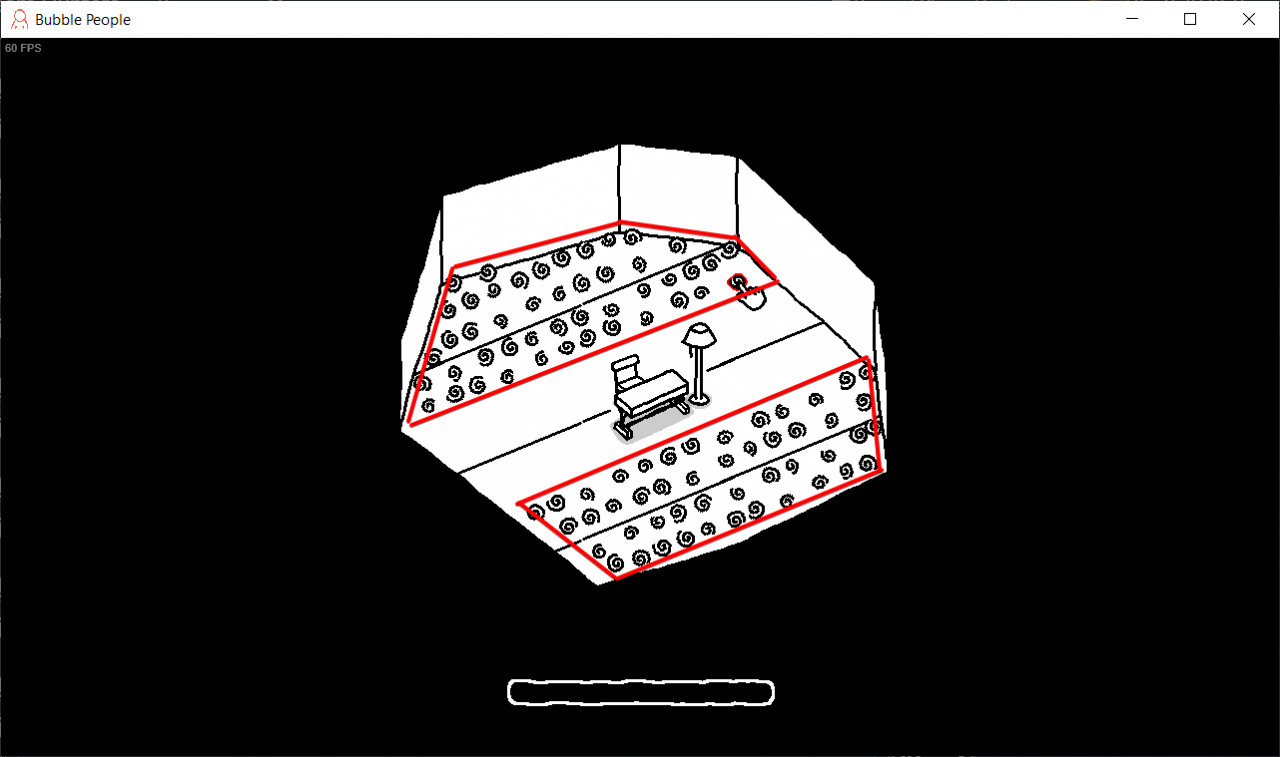 Bubble People
60 FPS