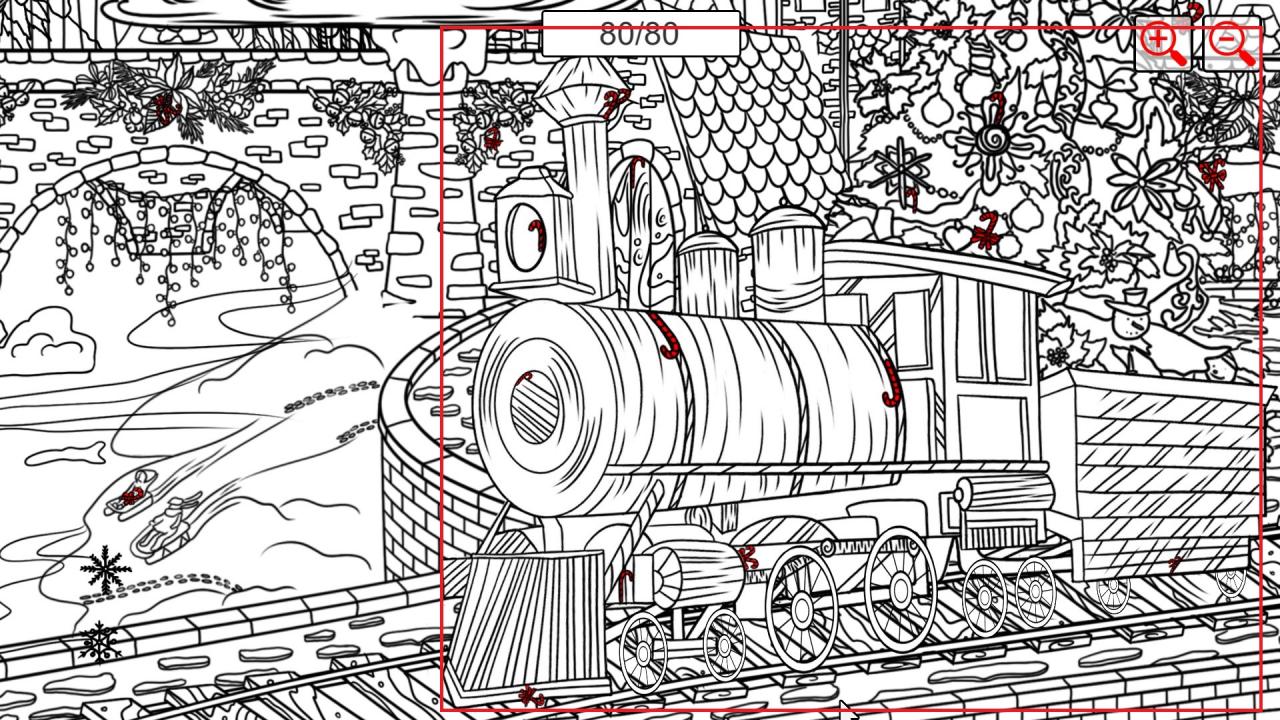 80/80