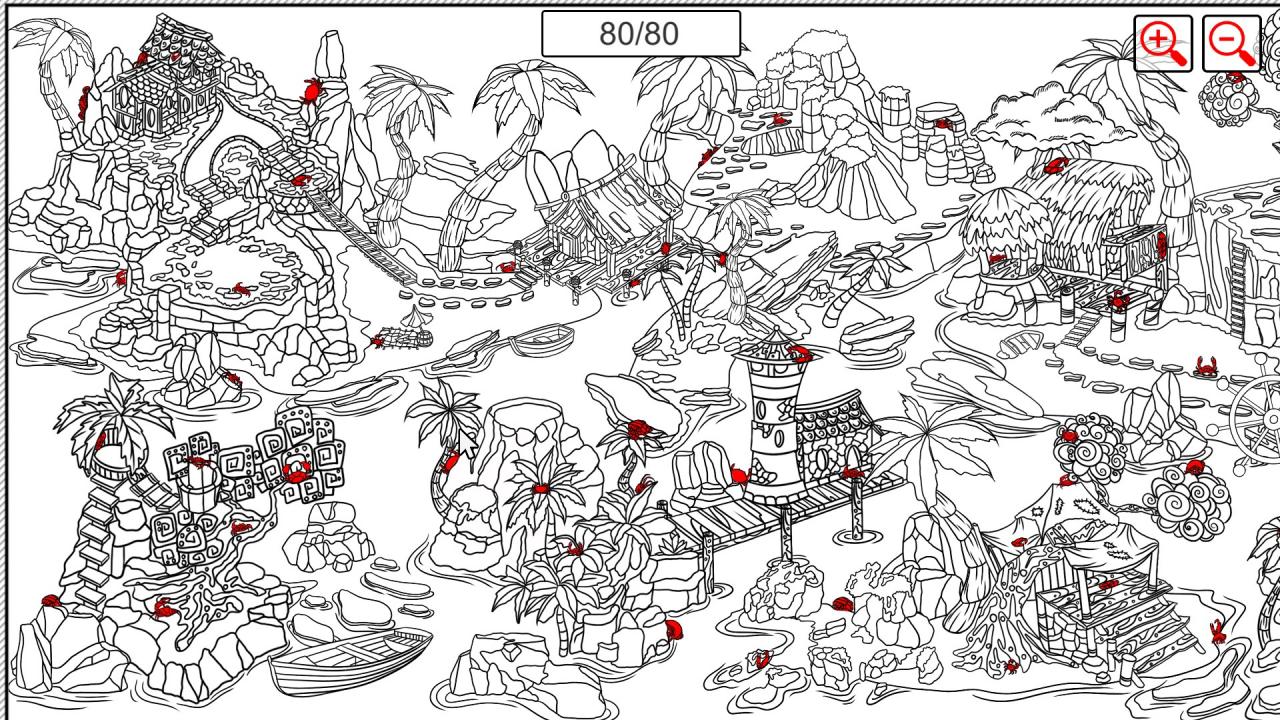 80/80